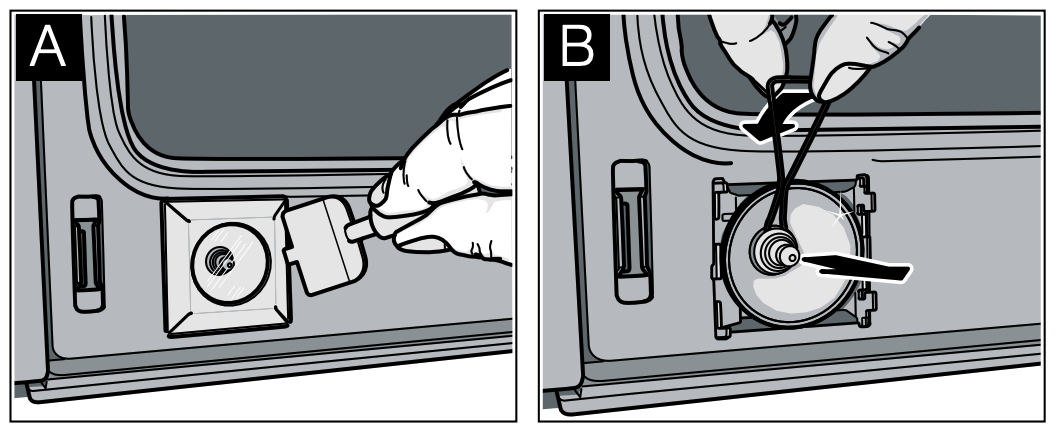 A

B